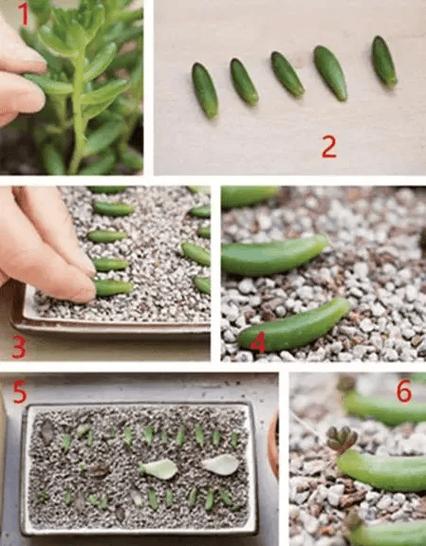 1
2
3
4
5
6