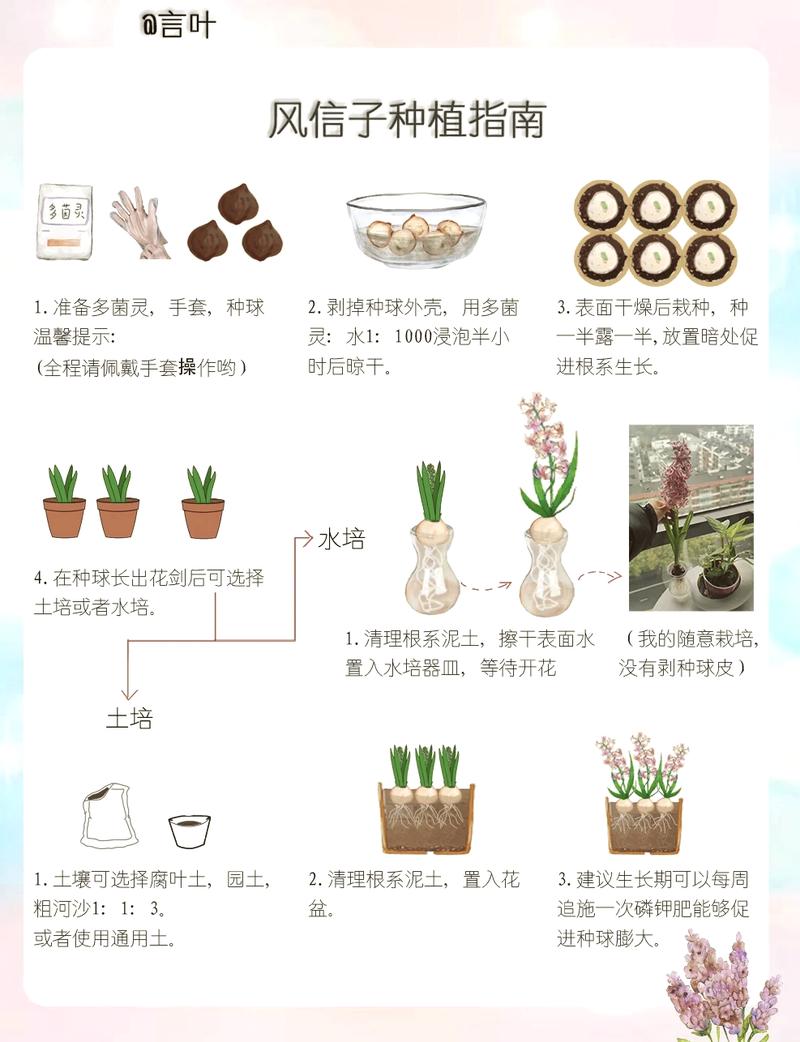 @言叶

风信子种植指南

多菌灵

1. 准备多菌灵，手套，种球
温馨提示：
（全程请佩戴手套操作哟）

2. 剥掉种球外壳，用多菌灵：水1：1000浸泡半小时后晾干。

3. 表面干燥后栽种，种一半露一半，放置暗处促进根系生长。

4. 在种球长出花剑后可选择土培或者水培。

水培

1. 清理根系泥土，擦干表面水置入水培器皿，等待开花

（我的随意栽培，没有剥种球皮）

土培

1. 土壤可选择腐叶土，园土，粗河沙1：1：3。
或者使用通用土。

2. 清理根系泥土，置入花盆。

3. 建议生长期可以每周追施一次磷钾肥能够促进种球膨大。