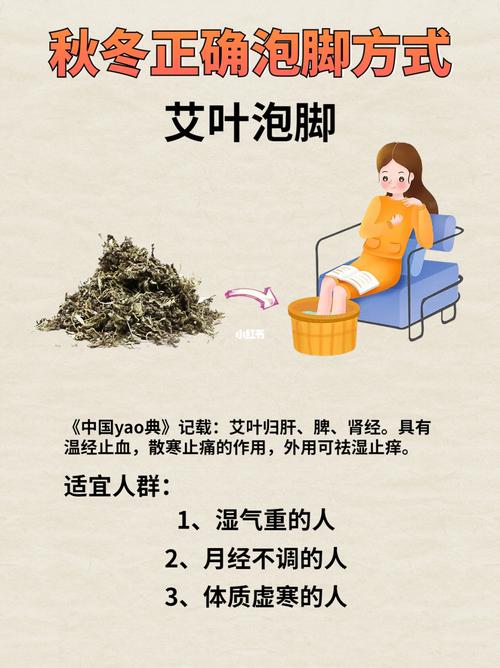 秋冬正确泡脚方式

艾叶泡脚

小红书

《中国yao典》记载：艾叶归肝、脾、肾经。具有温经止血，散寒止痛的作用，外用可祛湿止痒。

适宜人群：

1、湿气重的人

2、月经不调的人

3、体质虚寒的人